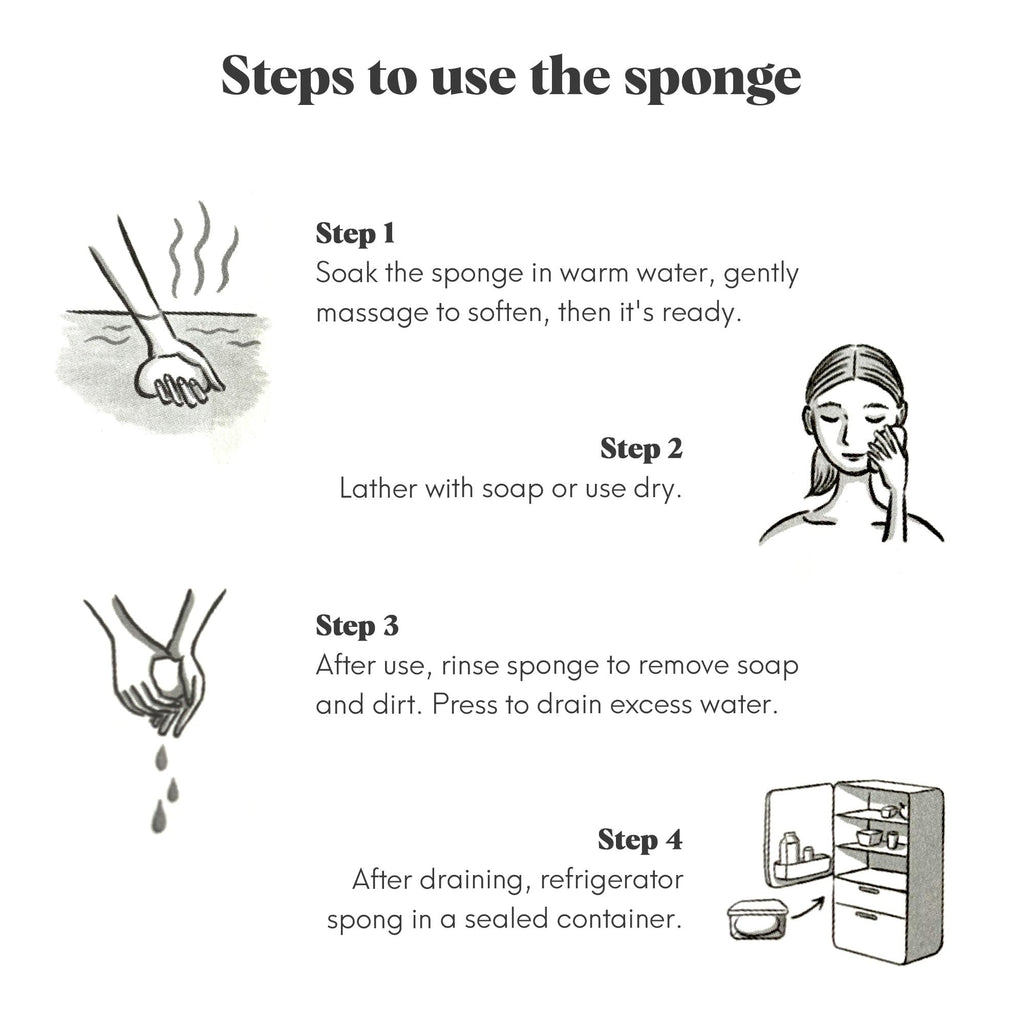 Steps to use the sponge

Step 1
Soak the sponge in warm water, gently massage to soften, then it's ready.

Step 2
Lather with soap or use dry.

Step 3
After use, rinse sponge to remove soap and dirt. Press to drain excess water.

Step 4
After draining, refrigerator spong in a sealed container.