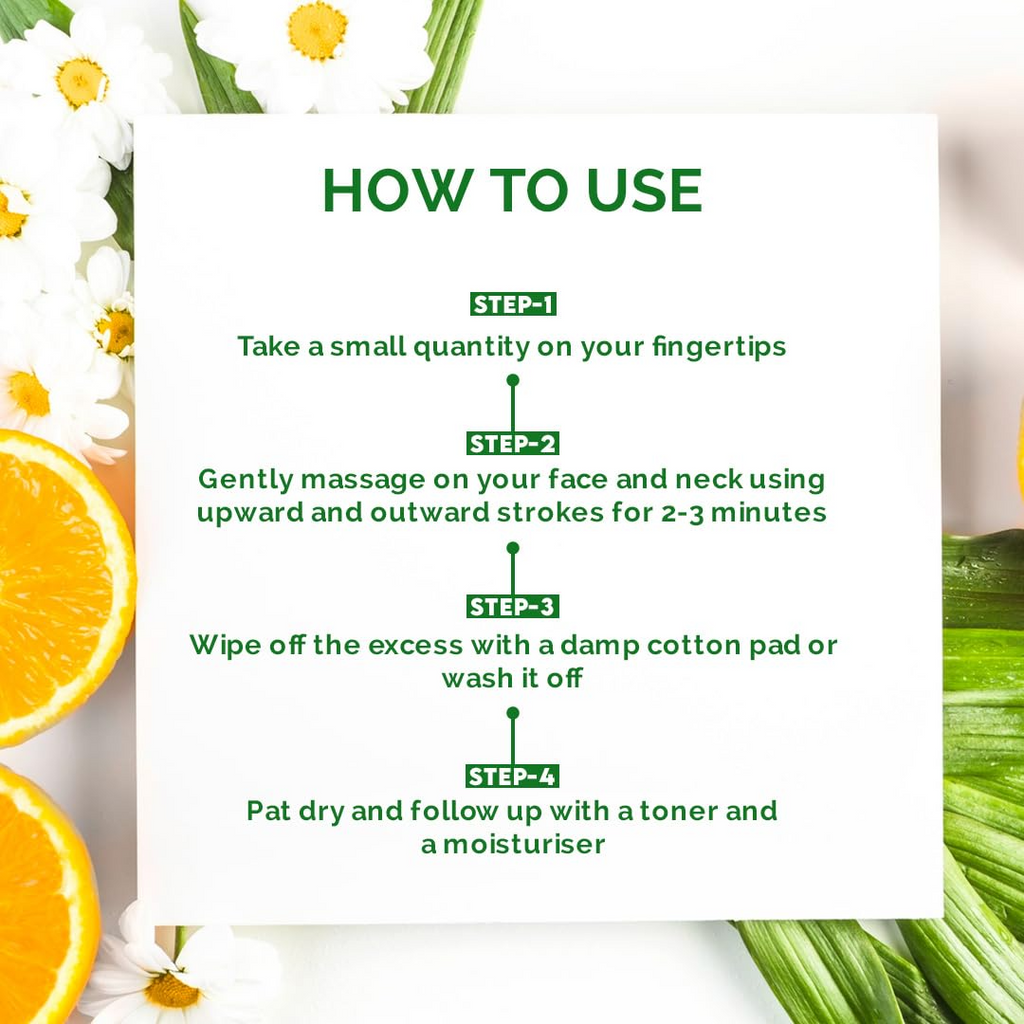 HOW TO USE

STEP-1
Take a small quantity on your fingertips

STEP-2
Gently massage on your face and neck using upward and outward strokes for 2-3 minutes

STEP-3
Wipe off the excess with a damp cotton pad or wash it off

STEP-4
Pat dry and follow up with a toner and a moisturiser